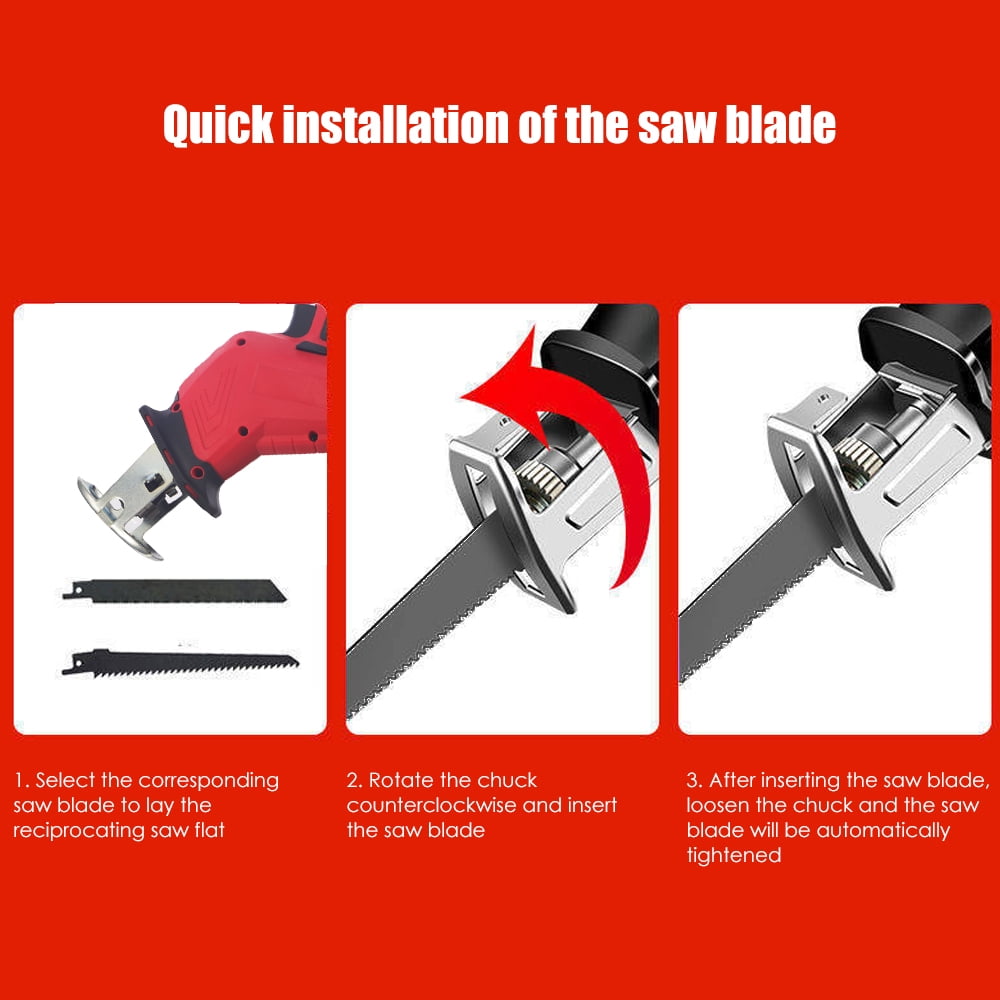 Quick installation of the saw blade

1. Select the corresponding saw blade to lay the reciprocating saw flat

2. Rotate the chuck counterclockwise and insert the saw blade

3. After inserting the saw blade, loosen the chuck and the saw blade will be automatically tightened