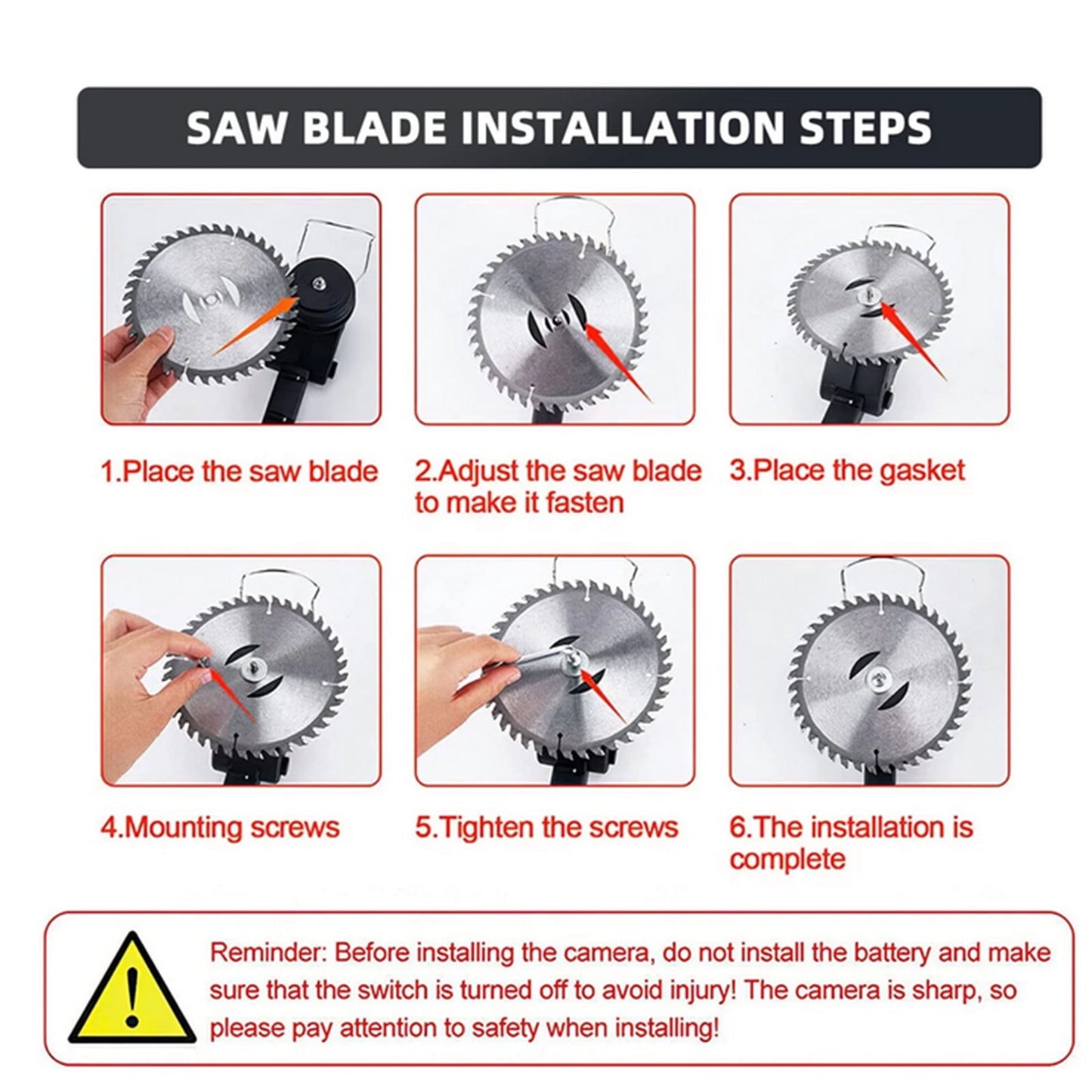 SAW BLADE INSTALLATION STEPS

1.Place the saw blade

2.Adjust the saw blade to make it fasten

3.Place the gasket

4.Mounting screws

5.Tighten the screws

6.The installation is complete

Reminder: Before installing the camera, do not install the battery and make sure that the switch is turned off to avoid injury! The camera is sharp, so please pay attention to safety when installing!