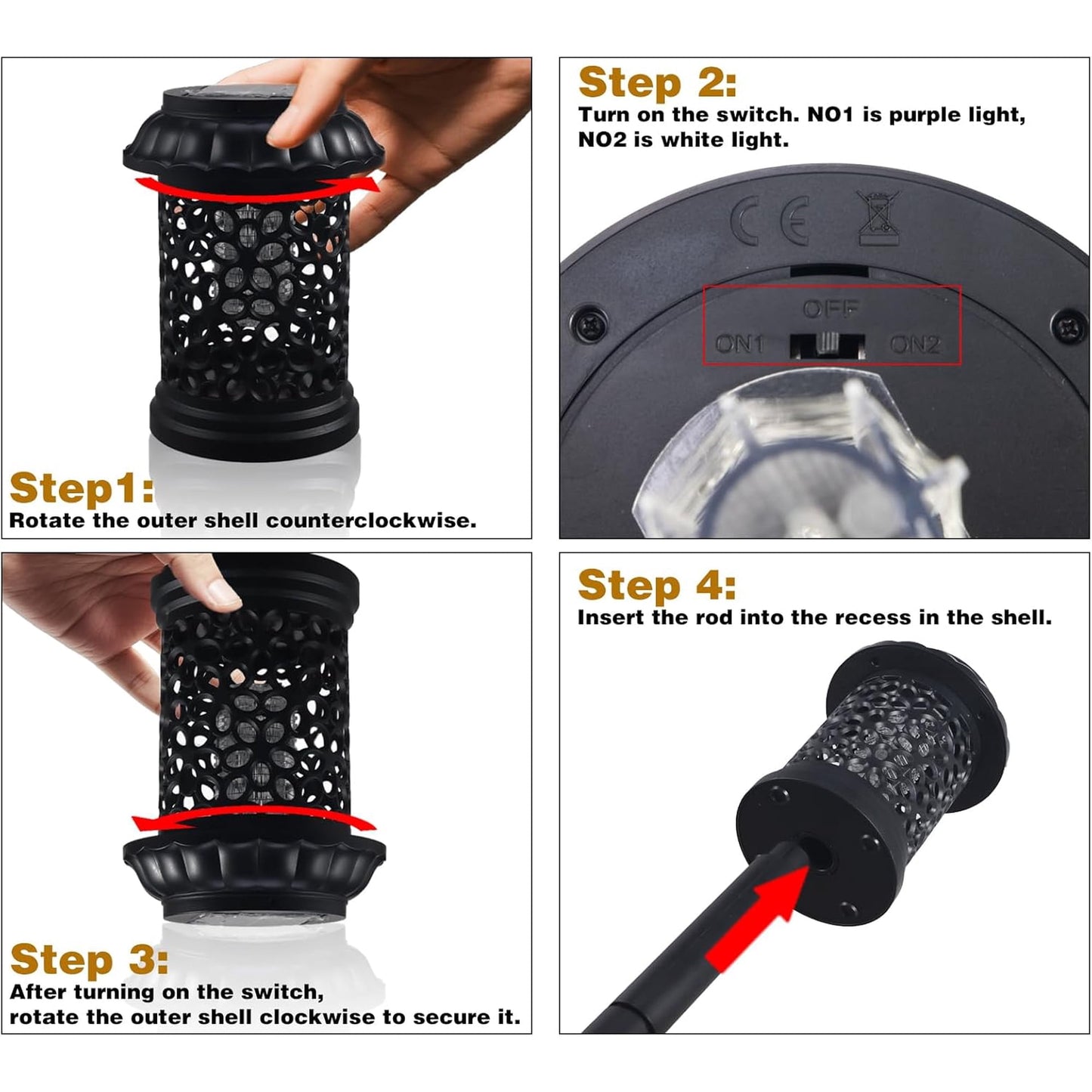 Step1:
Rotate the outer shell counterclockwise.

Step 2:
Turn on the switch. NO1 is purple light, NO2 is white light.

CE

OFF
ON1 ON2

Step 3:
After turning on the switch, rotate the outer shell clockwise to secure it.

Step 4:
Insert the rod into the recess in the shell.