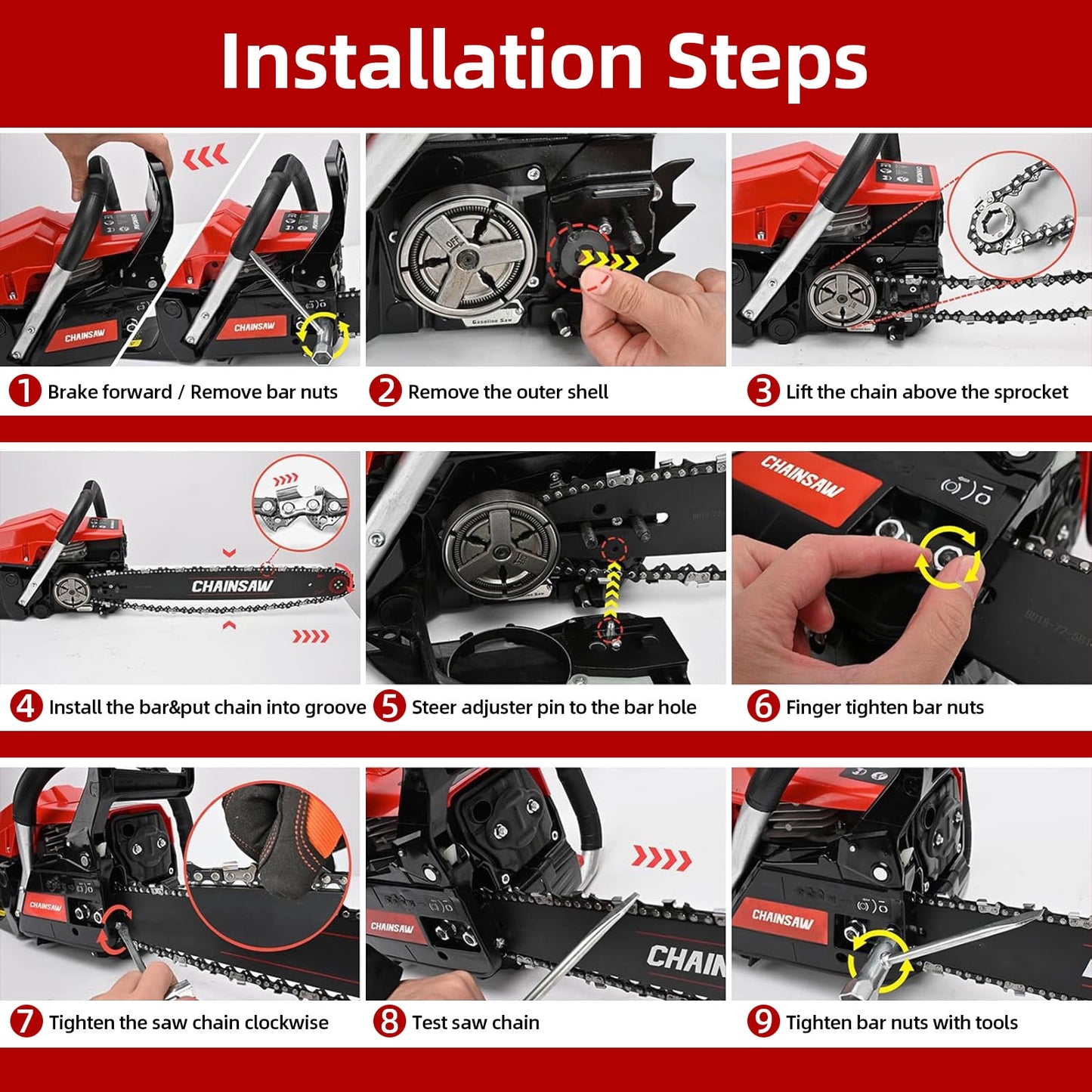 Installation Steps

CHAINSAW

CHAINSAW

1 Brake forward / Remove bar nuts

OFF

Gasoline Saw

2 Remove the outer shell

3 Lift the chain above the sprocket

CHAINSAW

4 Install the bar&put chain into groove

5 Steer adjuster pin to the bar hole

CHAINSAW

6 Finger tighten bar nuts

CHAINSAW

7 Tighten the saw chain clockwise

CHAINSAW

CHAIN

8 Test saw chain

CHAINSAW

9 Tighten bar nuts with tools