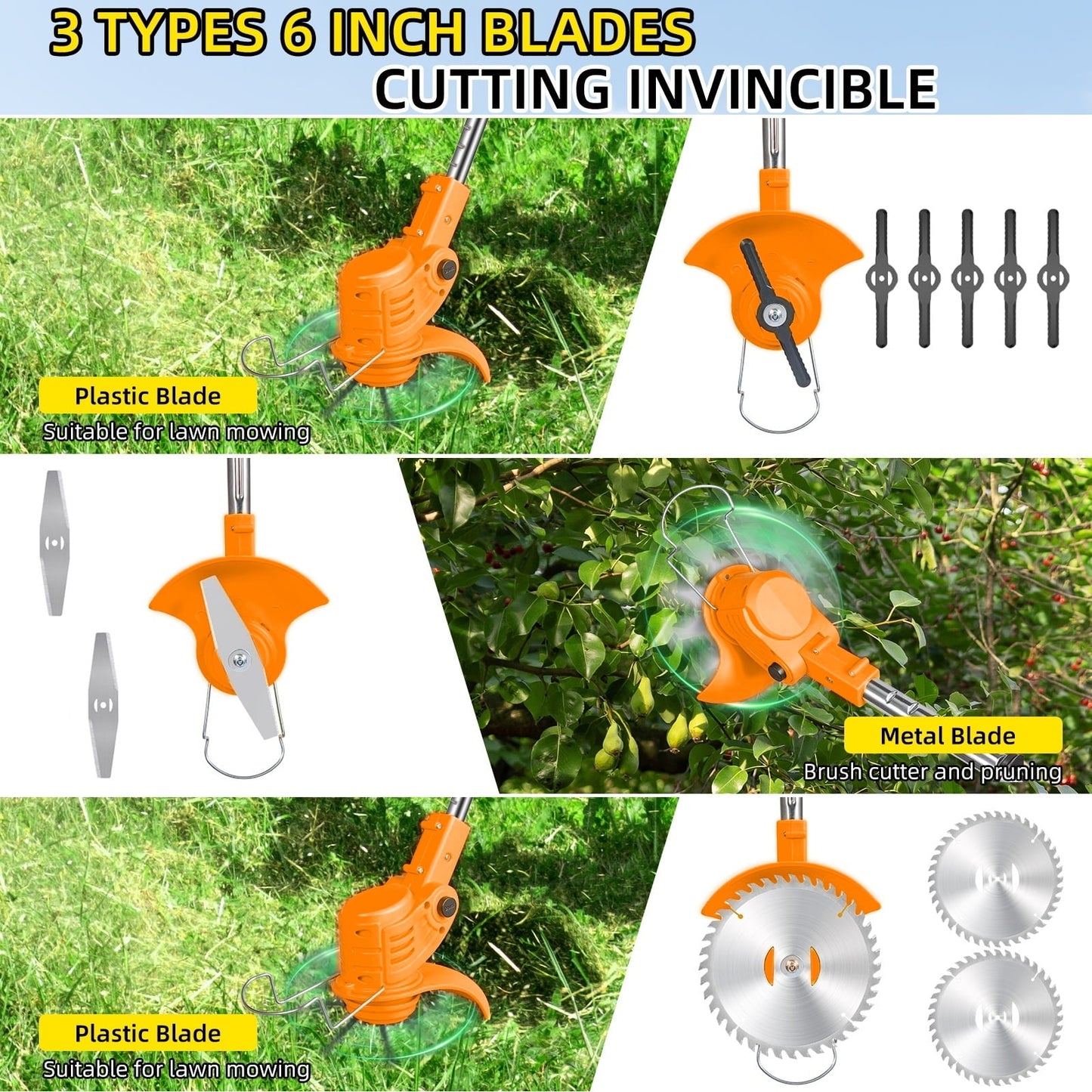 3 TYPES 6 INCH BLADES
CUTTING INVINCIBLE

Plastic Blade
Suitable for lawn mowing

Metal Blade
Brush cutter and pruning

Plastic Blade
Suitable for lawn mowing