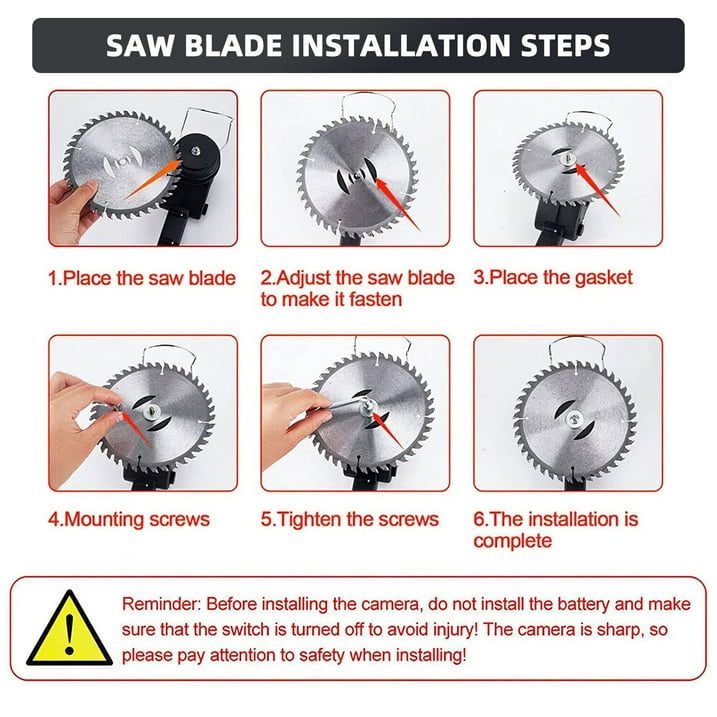 SAW BLADE INSTALLATION STEPS

1.Place the saw blade

2.Adjust the saw blade to make it fasten

3.Place the gasket

4.Mounting screws

5.Tighten the screws

6.The installation is complete

!

Reminder: Before installing the camera, do not install the battery and make sure that the switch is turned off to avoid injury! The camera is sharp, so please pay attention to safety when installing!