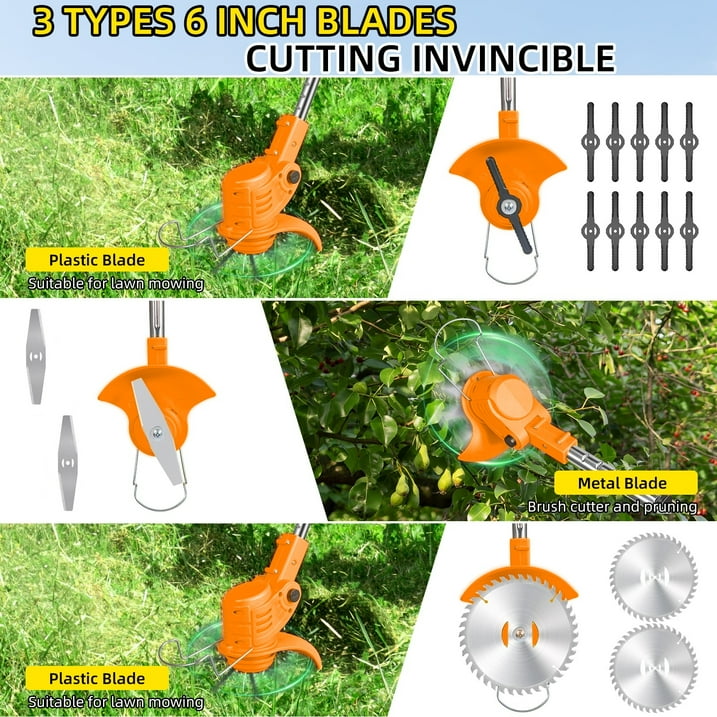 3 TYPES 6 INCH BLADES
CUTTING INVINCIBLE

Plastic Blade
Suitable for lawn mowing

Metal Blade
Brush cutter and pruning

Plastic Blade
Suitable for lawn mowing